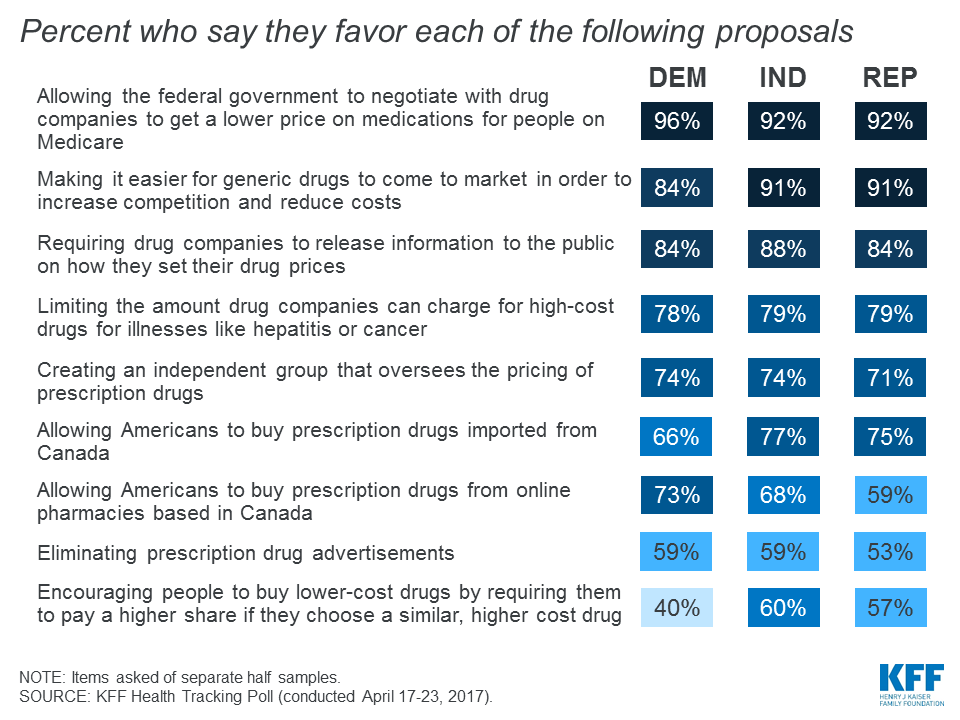 Percent who say they favor each of the following proposals

| | DEM | IND | REP |
|---|---|---|---|
| Allowing the federal government to negotiate with drug companies to get a lower price on medications for people on Medicare | 96% | 92% | 92% |
| Making it easier for generic drugs to come to market in order to increase competition and reduce costs | 84% | 91% | 91% |
| Requiring drug companies to release information to the public on how they set their drug prices | 84% | 88% | 84% |
| Limiting the amount drug companies can charge for high-cost drugs for illnesses like hepatitis or cancer | 78% | 79% | 79% |
| Creating an independent group that oversees the pricing of prescription drugs | 74% | 74% | 71% |
| Allowing Americans to buy prescription drugs imported from Canada | 66% | 77% | 75% |
| Allowing Americans to buy prescription drugs from online pharmacies based in Canada | 73% | 68% | 59% |
| Eliminating prescription drug advertisements | 59% | 59% | 53% |
| Encouraging people to buy lower-cost drugs by requiring them to pay a higher share if they choose a similar, higher cost drug | 40% | 60% | 57% |

NOTE: Items asked of separate half samples.
SOURCE: KFF Health Tracking Poll (conducted April 17-23, 2017).

KFF
HENRY J KAISER FAMILY FOUNDATION